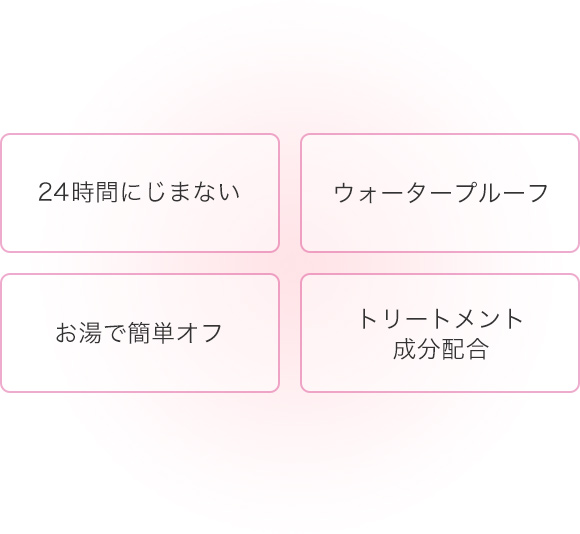 24時間にじまない

ウォータープルーフ

お湯で簡単オフ

トリートメント
成分配合